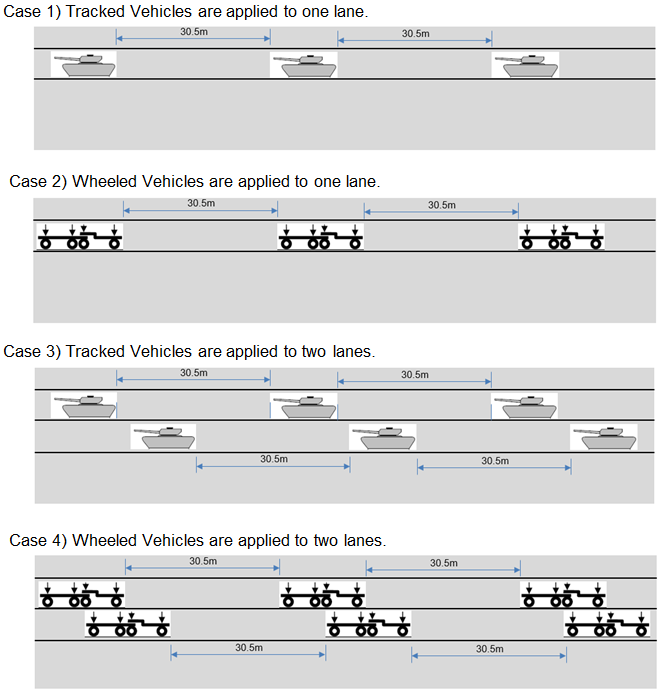 Case 1) Tracked Vehicles are applied to one lane.

30.5m

30.5m

Case 2) Wheeled Vehicles are applied to one lane.

30.5m

30.5m

Case 3) Tracked Vehicles are applied to two lanes.

30.5m

30.5m

30.5m

30.5m

Case 4) Wheeled Vehicles are applied to two lanes.

30.5m

30.5m

30.5m

30.5m