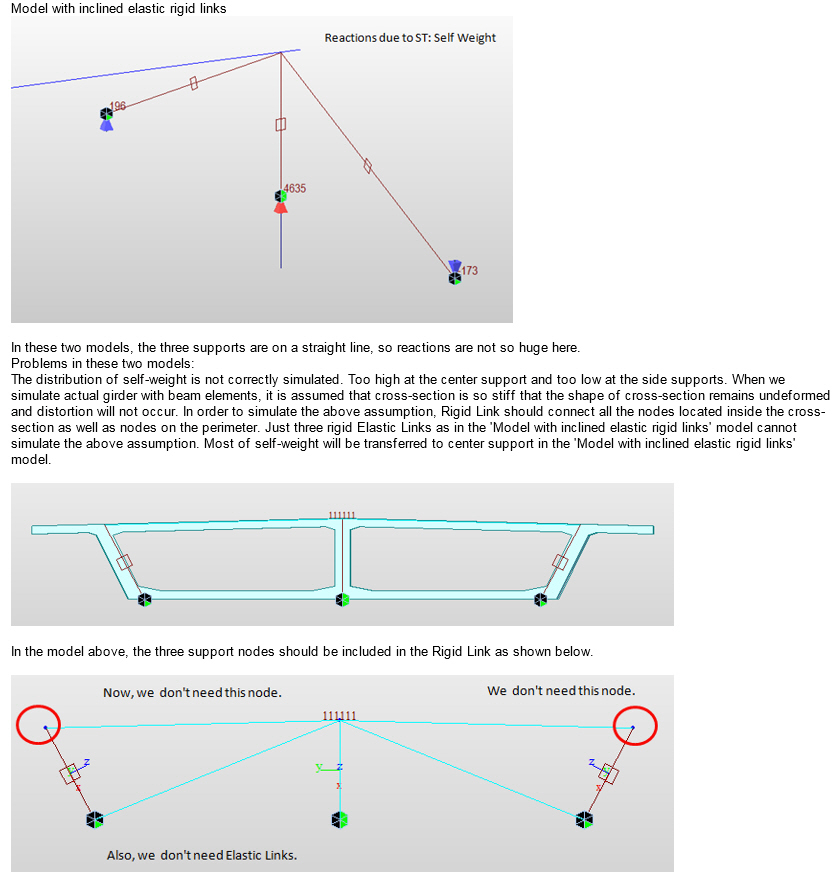 Model with inclined elastic rigid links

Reactions due to ST: Self Weight

196

4635

173

In these two models, the three supports are on a straight line, so reactions are not so huge here.
Problems in these two models:
The distribution of self-weight is not correctly simulated. Too high at the center support and too low at the side supports. When we simulate actual girder with beam elements, it is assumed that cross-section is so stiff that the shape of cross-section remains undeformed and distortion will not occur. In order to simulate the above assumption, Rigid Link should connect all the nodes located inside the cross-section as well as nodes on the perimeter. Just three rigid Elastic Links as in the 'Model with inclined elastic rigid links' model cannot simulate the above assumption. Most of self-weight will be transferred to center support in the 'Model with inclined elastic rigid links' model.

111111

In the model above, the three support nodes should be included in the Rigid Link as shown below.

Now, we don't need this node.

We don't need this node.

111111

z

x

y

z

x

z

x

Also, we don't need Elastic Links.