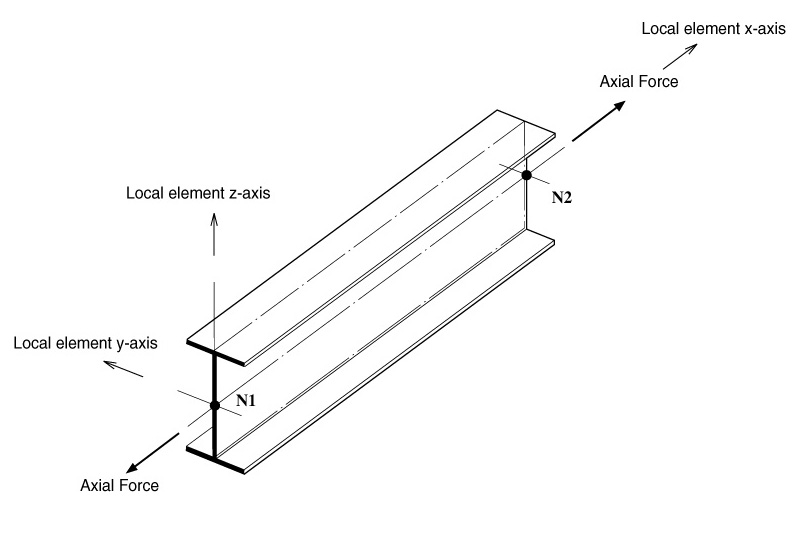 Local element x-axis

Axial Force

Local element z-axis

N2

Local element y-axis

N1

Axial Force