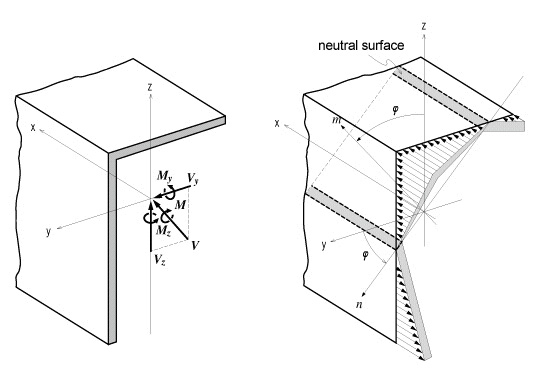 z
x
y
$M_y$
$V_y$
$M$
$M_z$
$V$
$V_z$

neutral surface
z
x
m
φ
y
φ
n