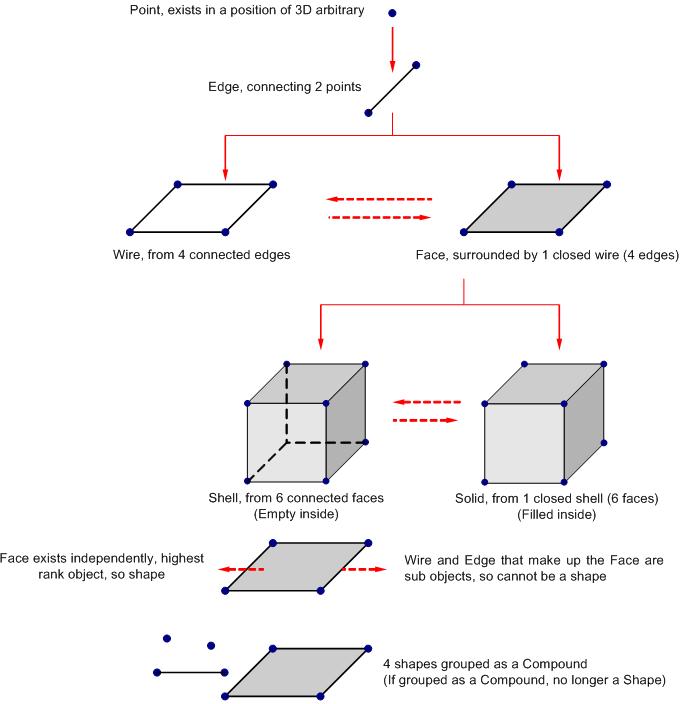 Point, exists in a position of 3D arbitrary

Edge, connecting 2 points

Wire, from 4 connected edges

Face, surrounded by 1 closed wire (4 edges)

Shell, from 6 connected faces
(Empty inside)

Solid, from 1 closed shell (6 faces)
(Filled inside)

Face exists independently, highest rank object, so shape

Wire and Edge that make up the Face are sub objects, so cannot be a shape

4 shapes grouped as a Compound
(If grouped as a Compound, no longer a Shape)